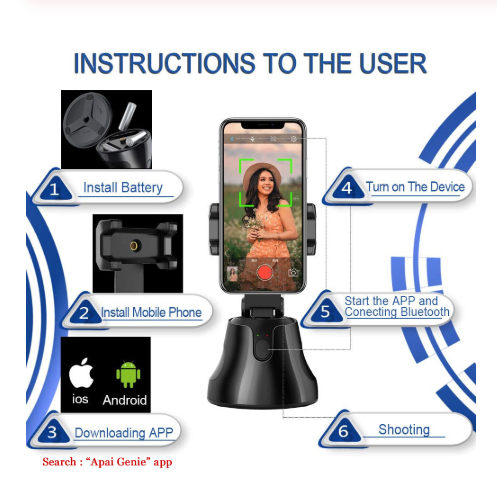 INSTRUCTIONS TO THE USER

1 Install Battery

2 Install Mobile Phone

ios Android

3 Downloading APP

Search : “Apai Genie” app

4 Turn on The Device

5 Start the APP and Conecting Bluetooth

6 Shooting